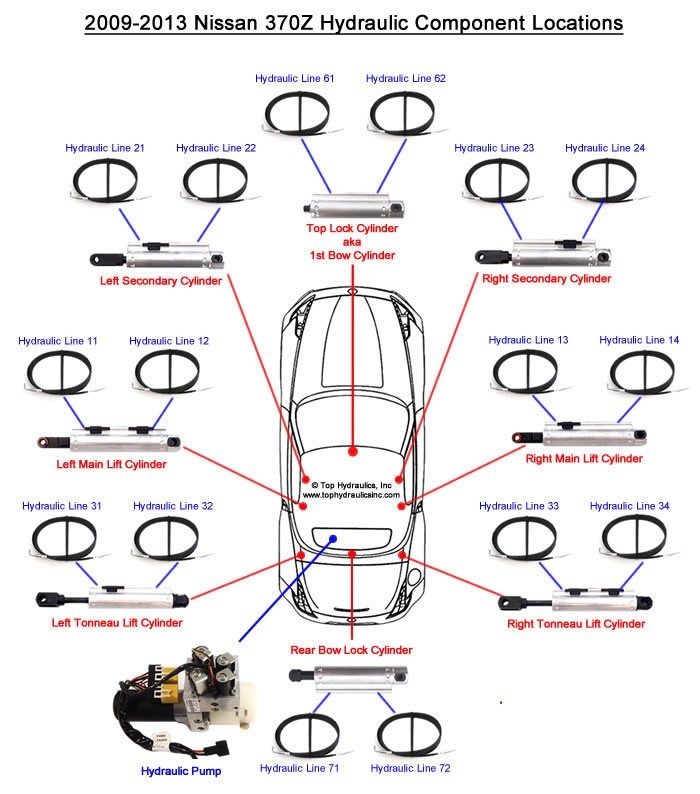 2009-2013 Nissan 370Z Hydraulic Component Locations

Hydraulic Line 61
Hydraulic Line 62

Hydraulic Line 21
Hydraulic Line 22

Hydraulic Line 23
Hydraulic Line 24

Top Lock Cylinder
aka
1st Bow Cylinder

Left Secondary Cylinder

Right Secondary Cylinder

Hydraulic Line 11
Hydraulic Line 12

Hydraulic Line 13
Hydraulic Line 14

Left Main Lift Cylinder

Right Main Lift Cylinder

© Top Hydraulics, Inc
www.tophydraulicsinc.com

Hydraulic Line 31
Hydraulic Line 32

Hydraulic Line 33
Hydraulic Line 34

Left Tonneau Lift Cylinder

Right Tonneau Lift Cylinder

Rear Bow Lock Cylinder

Hydraulic Pump

Hydraulic Line 71
Hydraulic Line 72