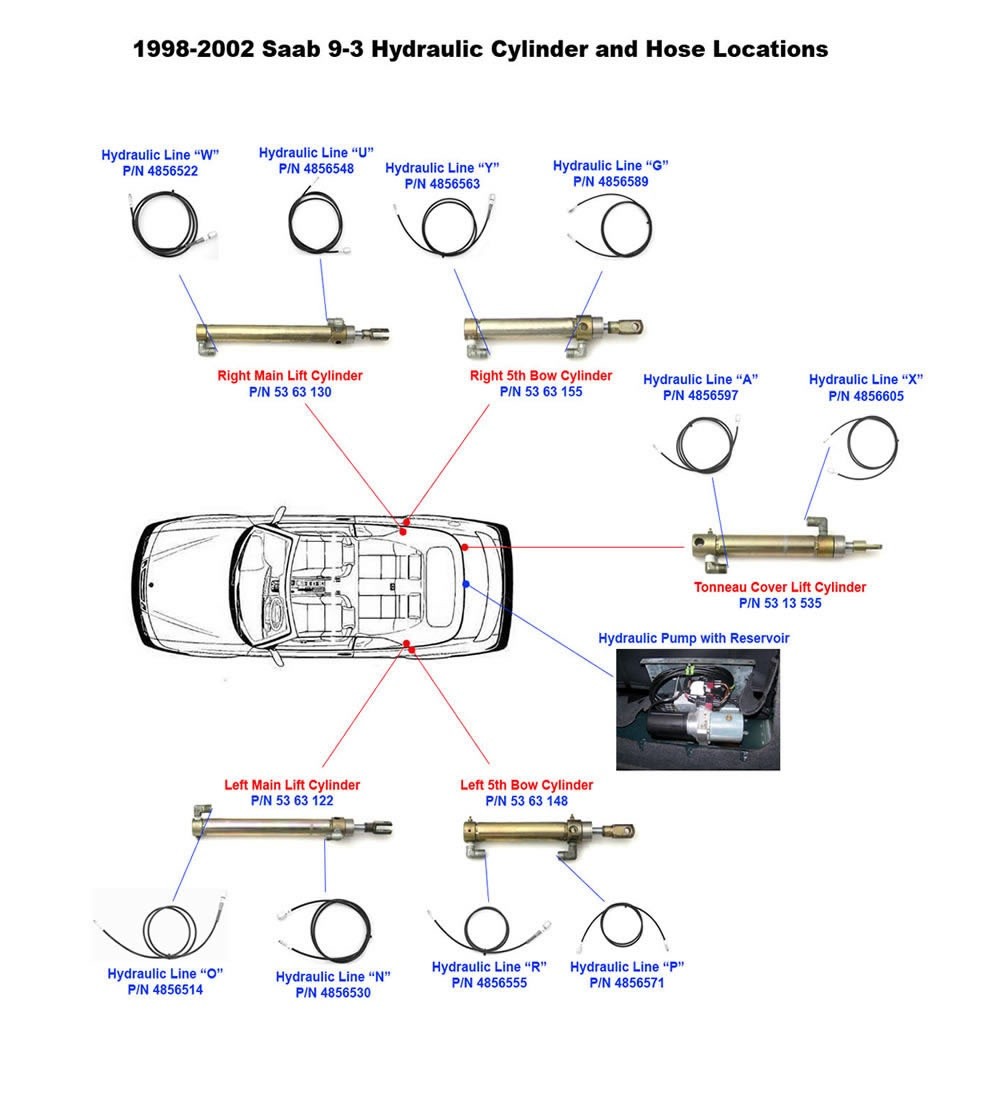 1998-2002 Saab 9-3 Hydraulic Cylinder and Hose Locations

Hydraulic Line “W”
P/N 4856522

Hydraulic Line “U”
P/N 4856548

Hydraulic Line “Y”
P/N 4856563

Hydraulic Line “G”
P/N 4856589

Right Main Lift Cylinder
P/N 53 63 130

Right 5th Bow Cylinder
P/N 53 63 155

Hydraulic Line “A”
P/N 4856597

Hydraulic Line “X”
P/N 4856605

Tonneau Cover Lift Cylinder
P/N 53 13 535

Hydraulic Pump with Reservoir

Left Main Lift Cylinder
P/N 53 63 122

Left 5th Bow Cylinder
P/N 53 63 148

Hydraulic Line “O”
P/N 4856514

Hydraulic Line “N”
P/N 4856530

Hydraulic Line “R”
P/N 4856555

Hydraulic Line “P”
P/N 4856571