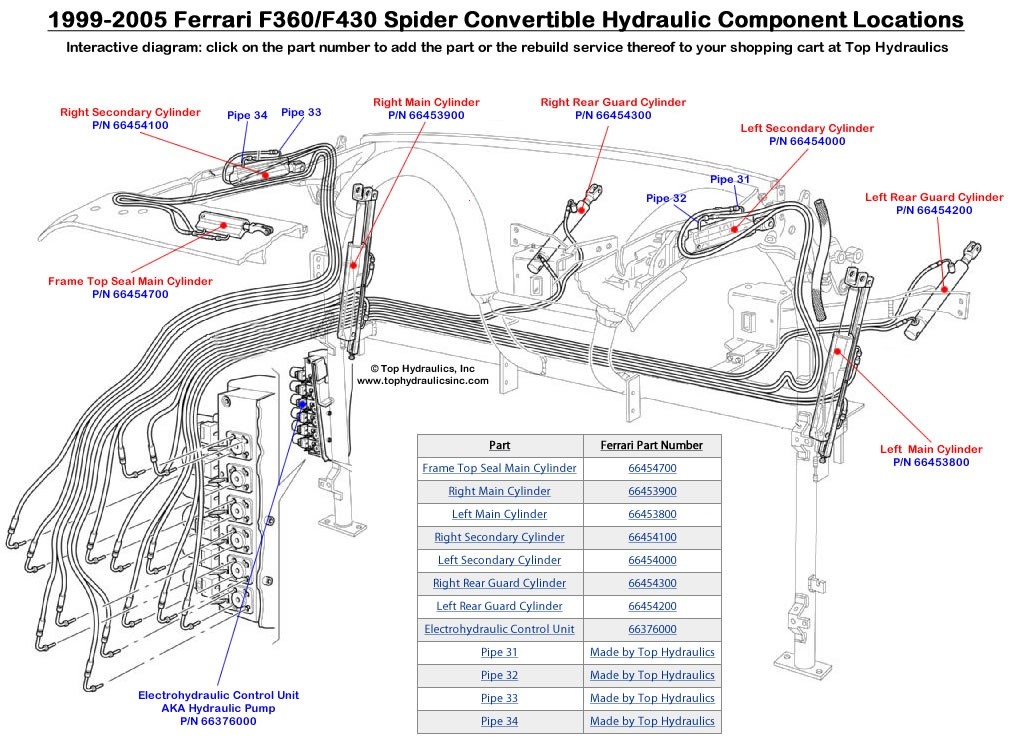 1999-2005 Ferrari F360/F430 Spider Convertible Hydraulic Component Locations

Interactive diagram: click on the part number to add the part or the rebuild service thereof to your shopping cart at Top Hydraulics

Right Secondary Cylinder
P/N 66454100

Pipe 34

Pipe 33

Right Main Cylinder
P/N 66453900

Right Rear Guard Cylinder
P/N 66454300

Left Secondary Cylinder
P/N 66454000

Pipe 31

Pipe 32

Left Rear Guard Cylinder
P/N 66454200

Frame Top Seal Main Cylinder
P/N 66454700

© Top Hydraulics, Inc
www.tophydraulicsinc.com

Left Main Cylinder
P/N 66453800

Electrohydraulic Control Unit
AKA Hydraulic Pump
P/N 66376000

| Part | Ferrari Part Number |
|---|---|
| Frame Top Seal Main Cylinder | 66454700 |
| Right Main Cylinder | 66453900 |
| Left Main Cylinder | 66453800 |
| Right Secondary Cylinder | 66454100 |
| Left Secondary Cylinder | 66454000 |
| Right Rear Guard Cylinder | 66454300 |
| Left Rear Guard Cylinder | 66454200 |
| Electrohydraulic Control Unit | 66376000 |
| Pipe 31 | Made by Top Hydraulics |
| Pipe 32 | Made by Top Hydraulics |
| Pipe 33 | Made by Top Hydraulics |
| Pipe 34 | Made by Top Hydraulics |