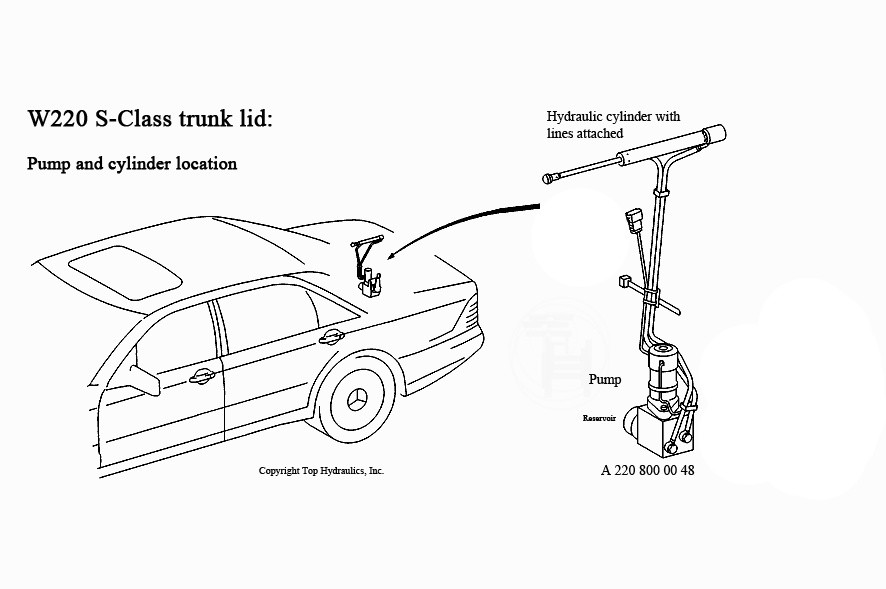 W220 S-Class trunk lid:

Pump and cylinder location

Hydraulic cylinder with lines attached

Pump

Reservoir

Copyright Top Hydraulics, Inc.

A 220 800 00 48